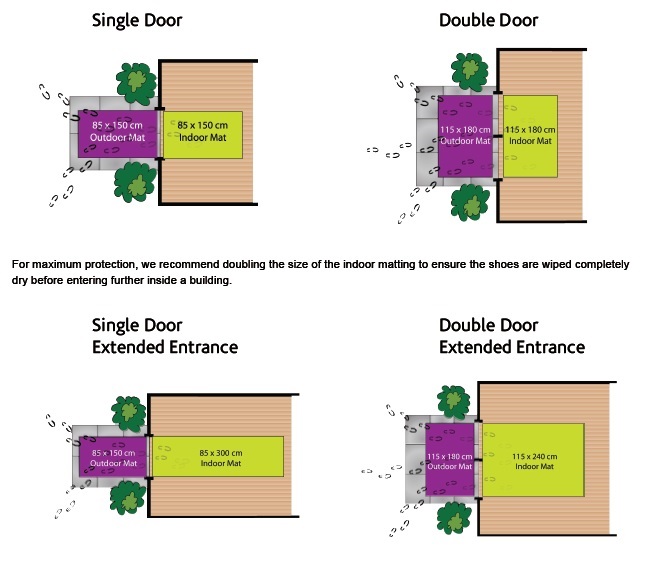 Single Door

85 x 150 cm
Outdoor Mat

85 x 150 cm
Indoor Mat

Double Door

115 x 180 cm
Outdoor Mat

115 x 180 cm
Indoor Mat

For maximum protection, we recommend doubling the size of the indoor matting to ensure the shoes are wiped completely dry before entering further inside a building.

Single Door
Extended Entrance

85 x 150 cm
Outdoor Mat

85 x 300 cm
Indoor Mat

Double Door
Extended Entrance

115 x 180 cm
Outdoor Mat

115 x 240 cm
Indoor Mat